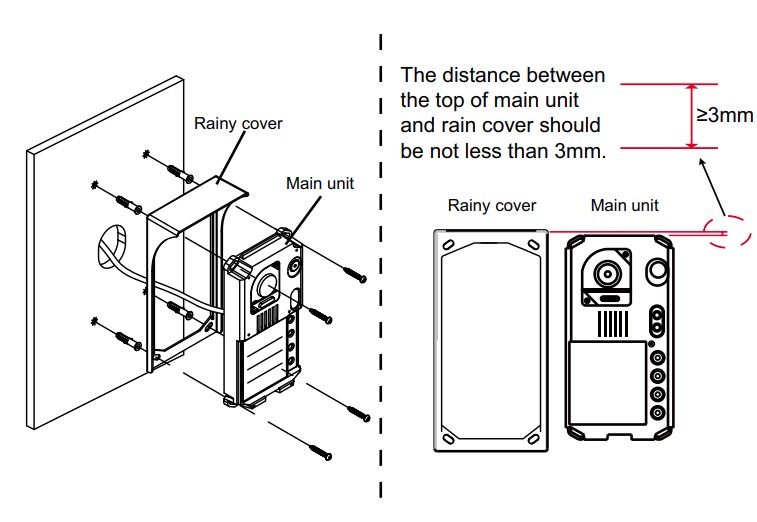 Rainy cover

Main unit

The distance between the top of main unit and rain cover should be not less than 3mm.

≥3mm

Rainy cover

Main unit