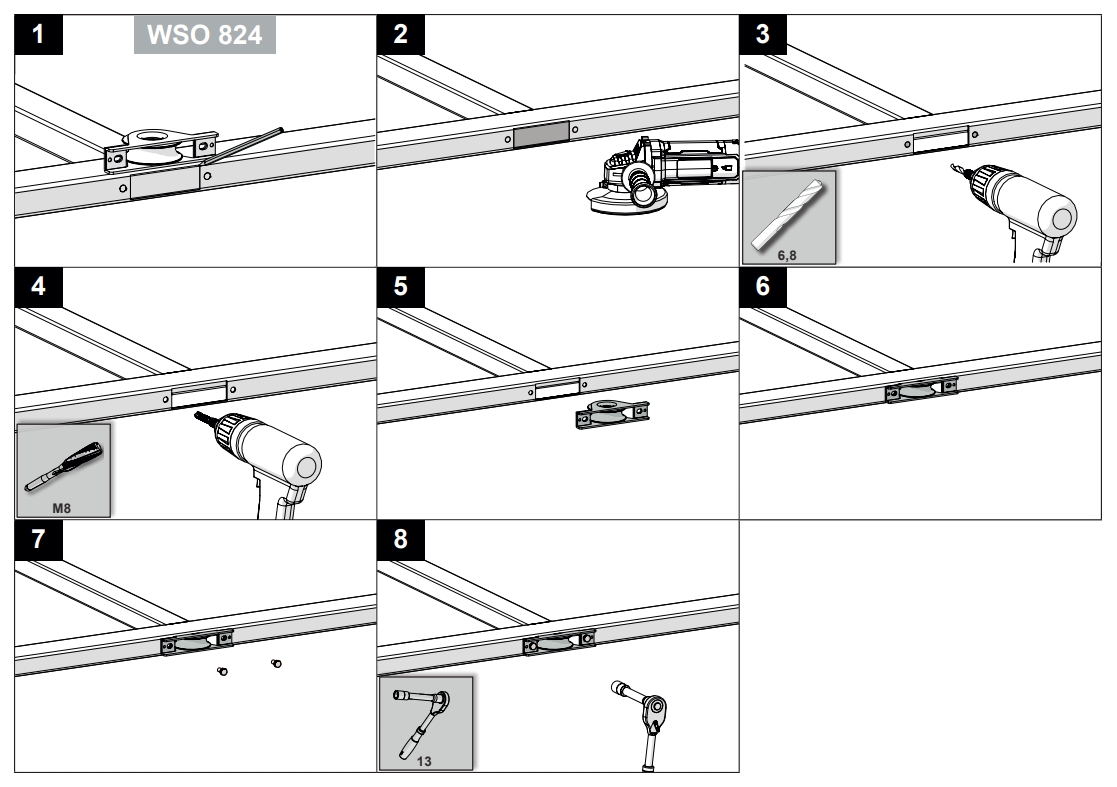 1 WSO 824

2

3

6,8

4

M8

5

6

7

8

13